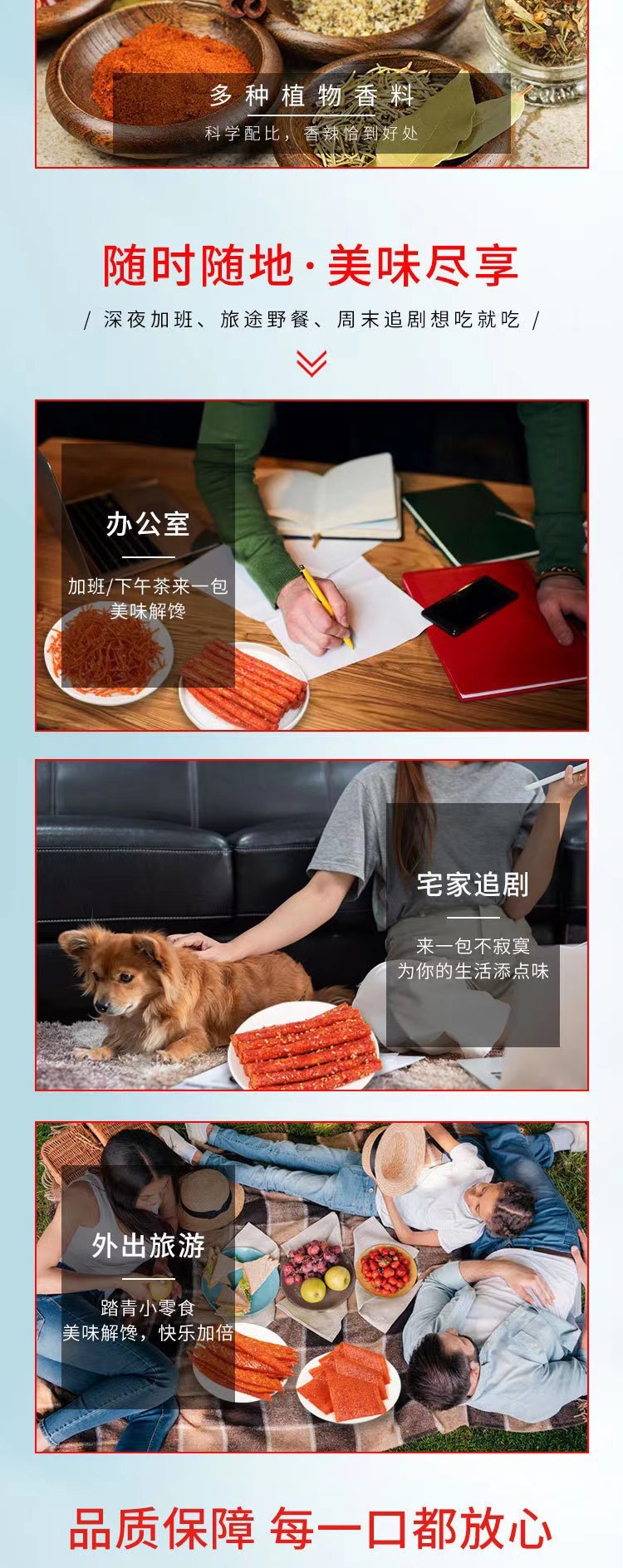 多种植物香料
科学配比，香辣恰到好处

随时随地·美味尽享
/ 深夜加班、旅途野餐、周末追剧想吃就吃 /

办公室
加班/下午茶来一包
美味解馋

宅家追剧
来一包不寂寞
为你的生活添点味

外出旅游
踏青小零食
美味解馋，快乐加倍

品质保障 每一口都放心