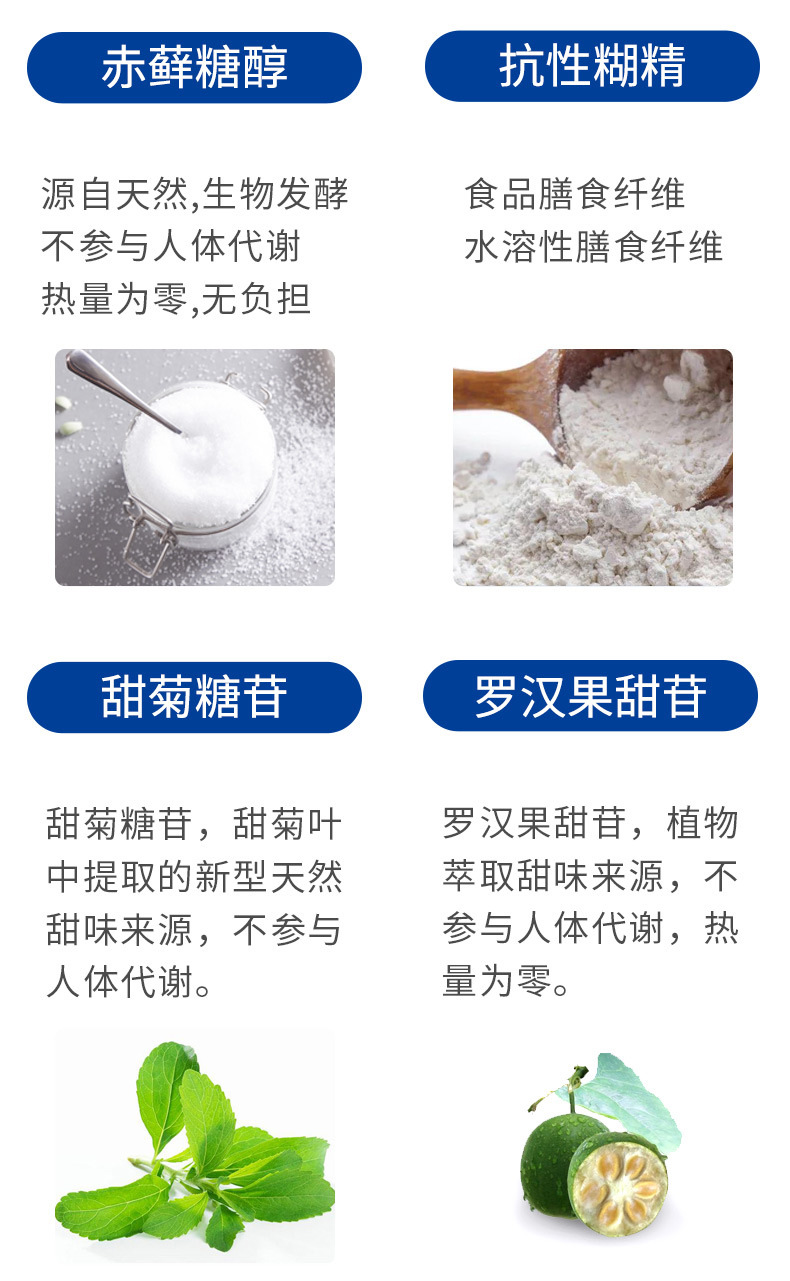 赤藓糖醇

源自天然,生物发酵
不参与人体代谢
热量为零,无负担

抗性糊精

食品膳食纤维
水溶性膳食纤维

甜菊糖苷

甜菊糖苷，甜菊叶中提取的新型天然甜味来源，不参与人体代谢。

罗汉果甜苷

罗汉果甜苷，植物萃取甜味来源，不参与人体代谢，热量为零。