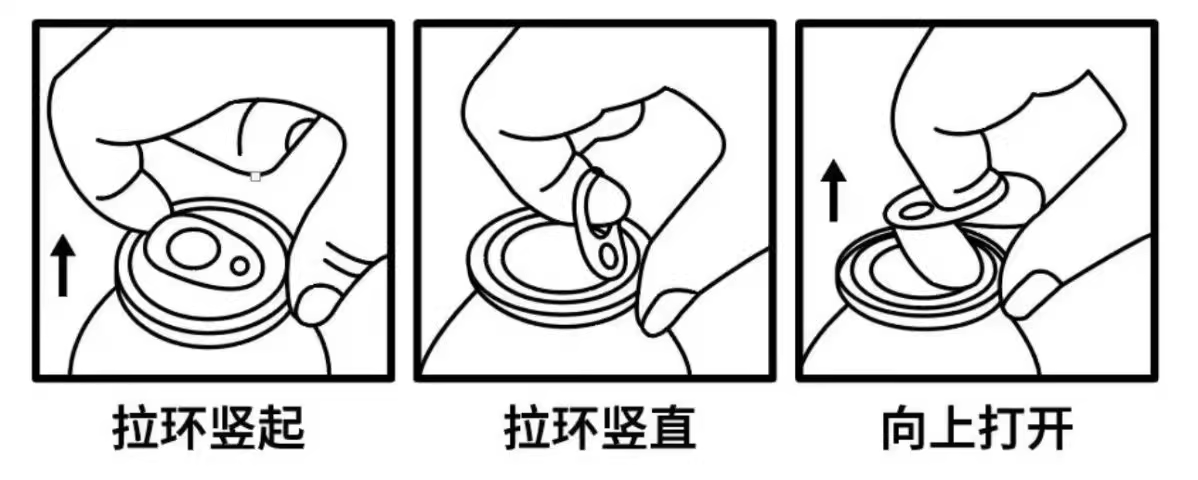 拉环竖起

拉环竖直

向上打开